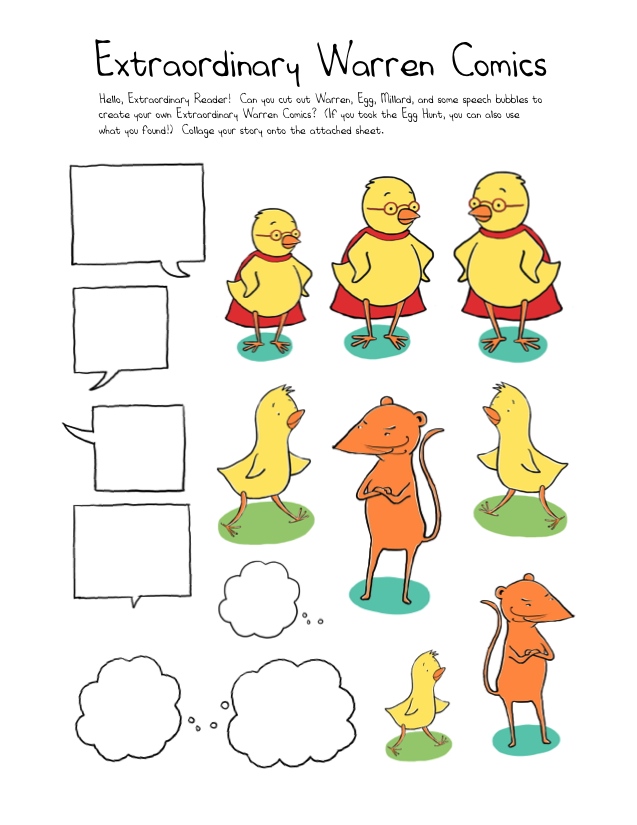 Extraordinary Warren Comics

Hello, Extraordinary Reader! Can you cut out Warren, Egg, Millard, and some speech bubbles to create your own Extraordinary Warren Comics? (If you took the Egg Hunt, you can also use what you found!) Collage your story onto the attached sheet.